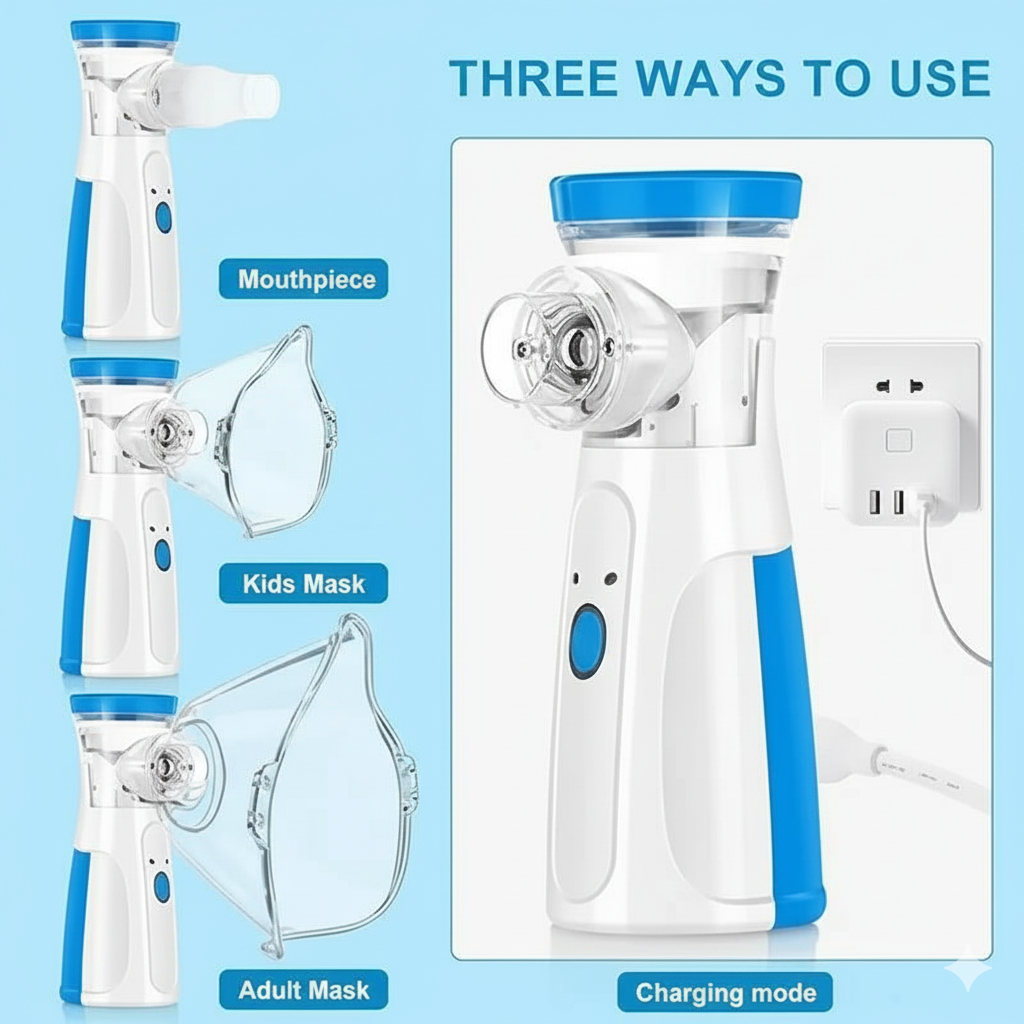 THREE WAYS TO USE

Mouthpiece

Kids Mask

Adult Mask

Charging mode