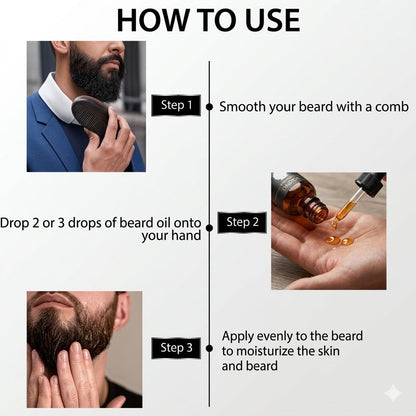 HOW TO USE

Step 1

Smooth your beard with a comb

Drop 2 or 3 drops of beard oil onto your hand

Step 2

Step 3

Apply evenly to the beard to moisturize the skin and beard